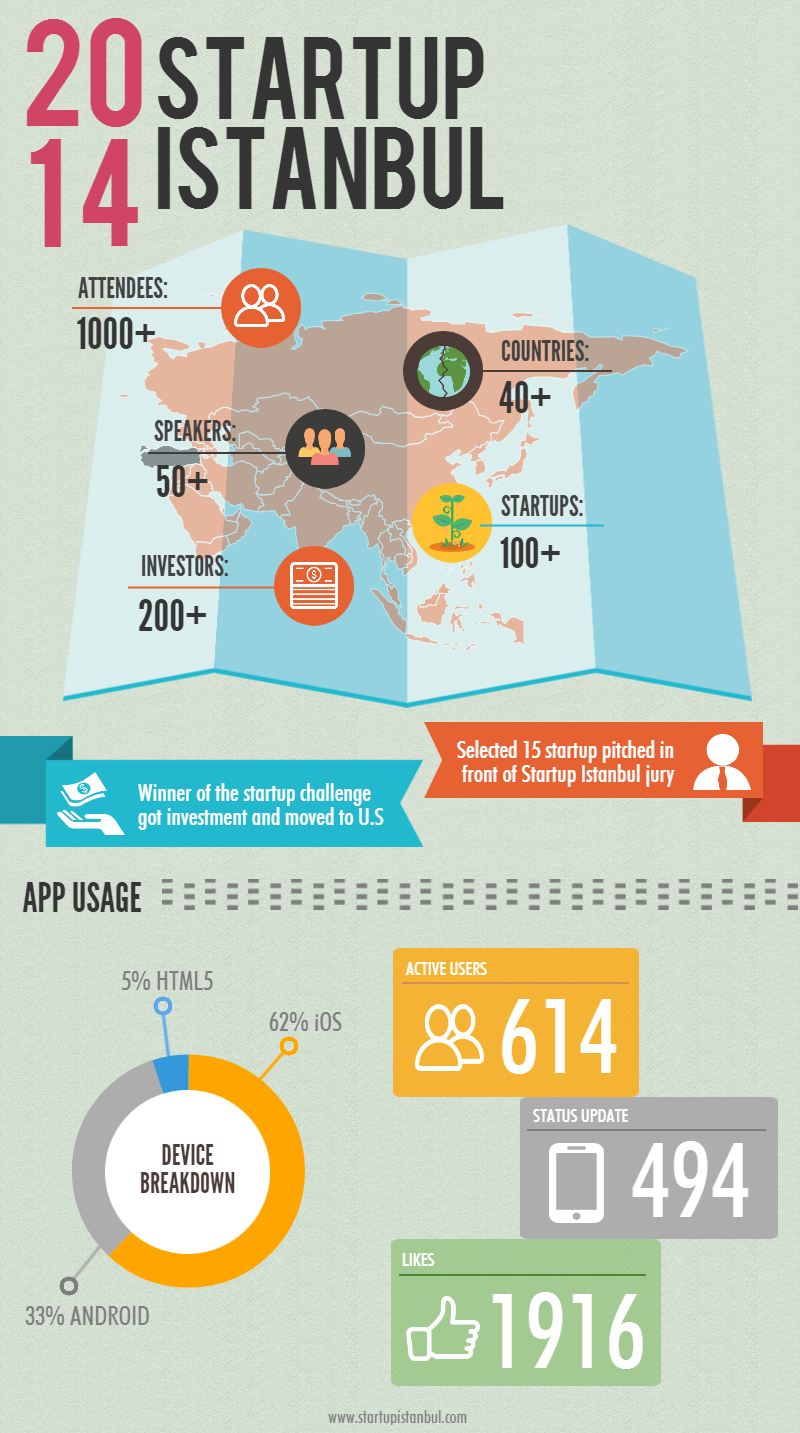 20
14
STARTUP
ISTANBUL

ATTENDEES:
1000+

COUNTRIES:
40+

SPEAKERS:
50+

STARTUPS:
100+

INVESTORS:
200+

Selected 15 startup pitched in front of Startup Istanbul jury

Winner of the startup challenge got investment and moved to U.S

APP USAGE

5% HTML5
62% iOS
DEVICE BREAKDOWN
33% ANDROID

ACTIVE USERS
614

STATUS UPDATE
494

LIKES
1916

www.startupistanbul.com